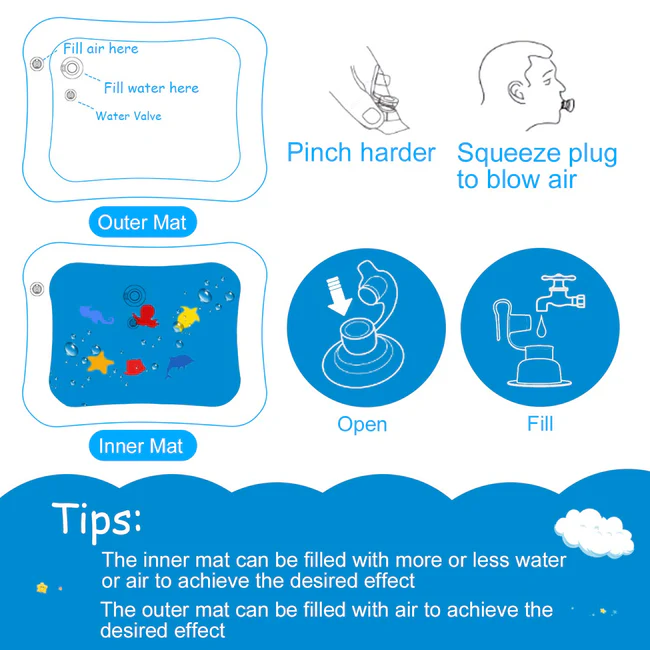 Fill air here
Fill water here
Water Valve

Outer Mat

Pinch harder

Squeeze plug to blow air

Inner Mat

Open

Fill

Tips:

The inner mat can be filled with more or less water or air to achieve the desired effect

The outer mat can be filled with air to achieve the desired effect